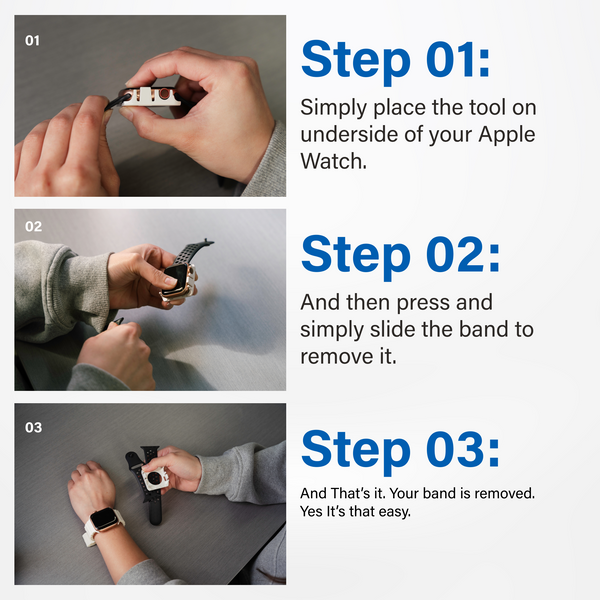 01

Step 01:

Simply place the tool on underside of your Apple Watch.

02

Step 02:

And then press and simply slide the band to remove it.

03

Step 03:

And That's it. Your band is removed. Yes It's that easy.